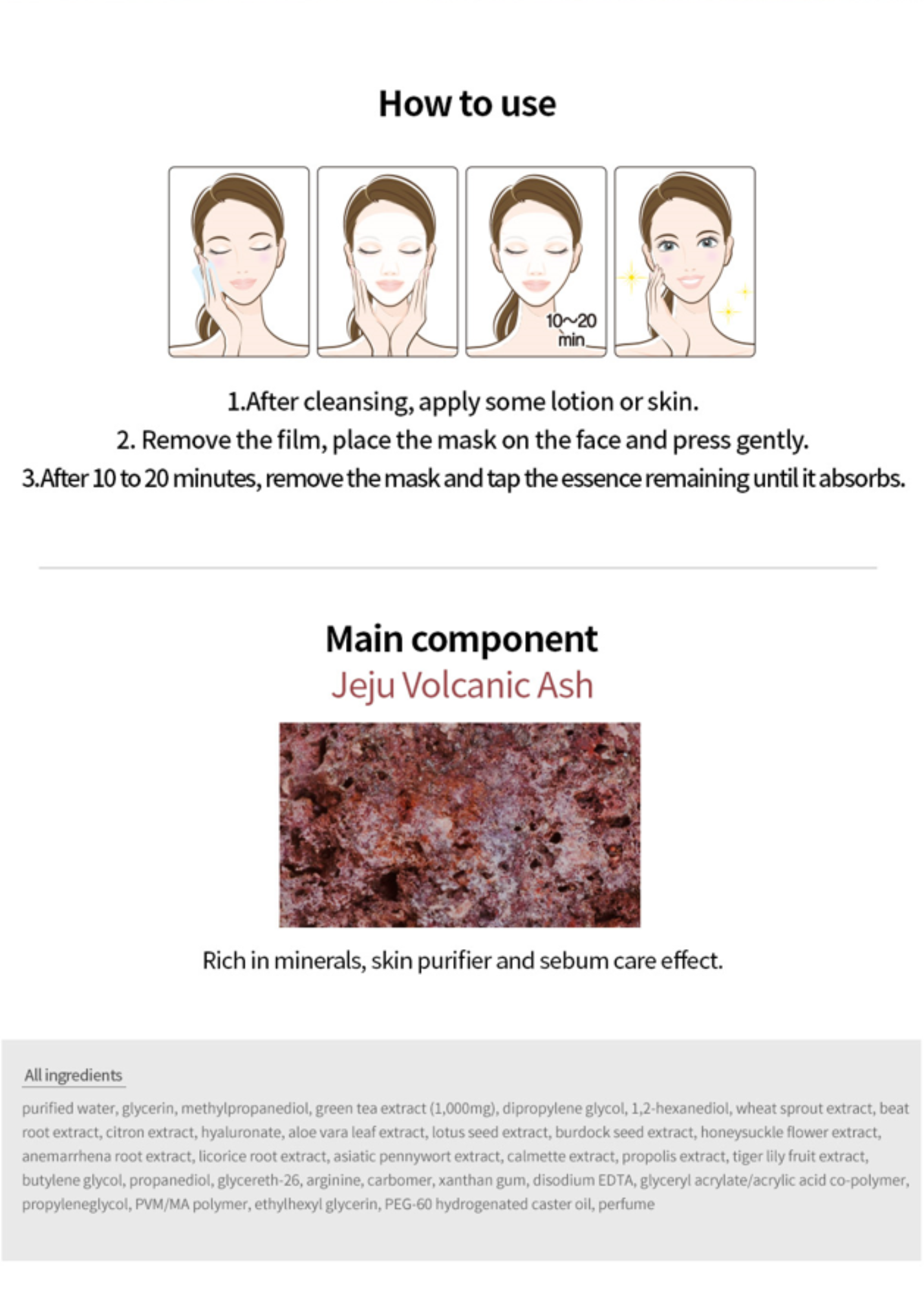 How to use

10~20 min

1.After cleansing, apply some lotion or skin.
2. Remove the film, place the mask on the face and press gently.
3.After 10 to 20 minutes, remove the mask and tap the essence remaining until it absorbs.

Main component
Jeju Volcanic Ash

Rich in minerals, skin purifier and sebum care effect.

All ingredients

purified water, glycerin, methylpropanediol, green tea extract (1,000mg), dipropylene glycol, 1,2-hexanediol, wheat sprout extract, beat root extract, citron extract, hyaluronate, aloe vara leaf extract, lotus seed extract, burdock seed extract, honeysuckle flower extract, anemarrhena root extract, licorice root extract, asiatic pennywort extract, calmette extract, propolis extract, tiger lily fruit extract, butylene glycol, propanediol, glycereth-26, arginine, carbomer, xanthan gum, disodium EDTA, glyceryl acrylate/acrylic acid co-polymer, propyleneglycol, PVM/MA polymer, ethylhexyl glycerin, PEG-60 hydrogenated caster oil, perfume